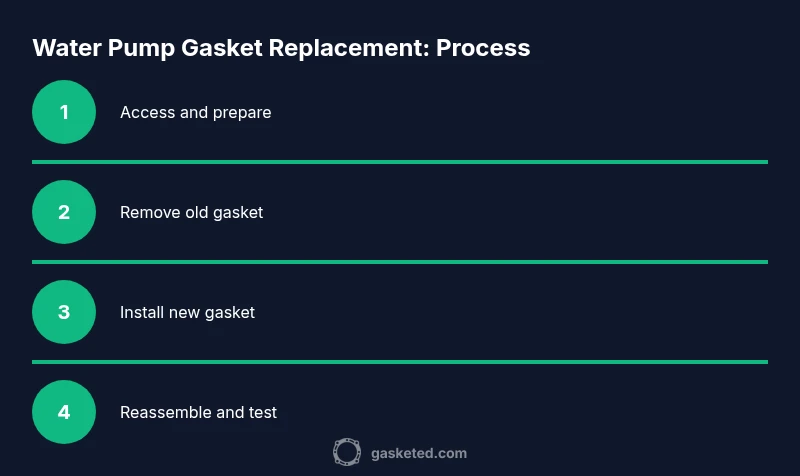 Water Pump Gasket Replacement: Process

1 Access and prepare

2 Remove old gasket

3 Install new gasket

4 Reassemble and test

gasketed.com