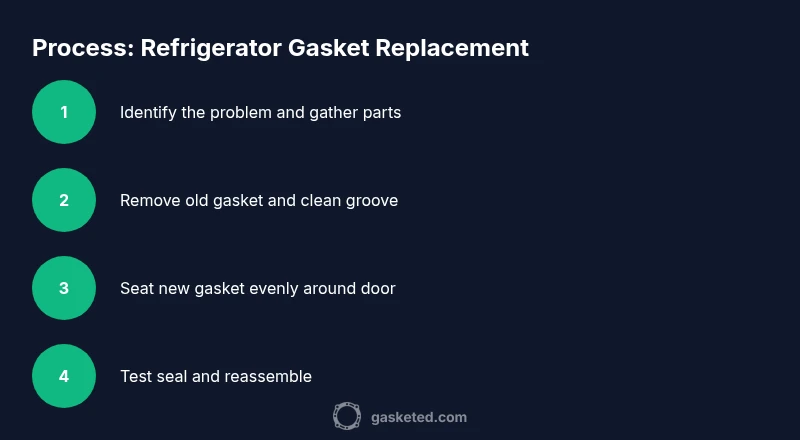 Process: Refrigerator Gasket Replacement

1

Identify the problem and gather parts

2

Remove old gasket and clean groove

3

Seat new gasket evenly around door

4

Test seal and reassemble

gasketed.com