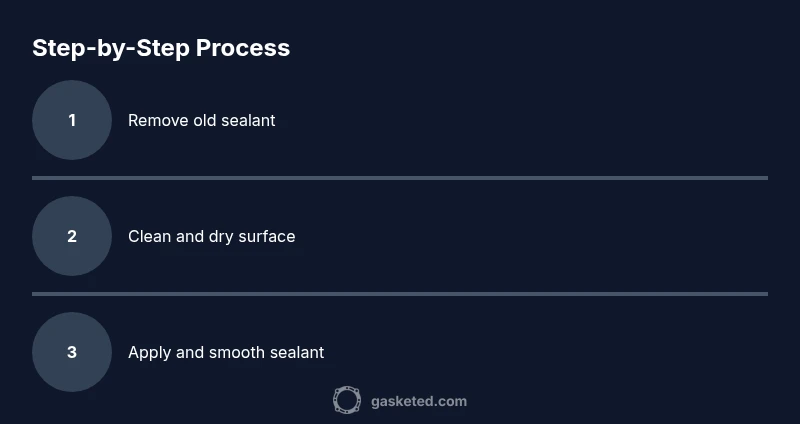 Step-by-Step Process

1

Remove old sealant

2

Clean and dry surface

3

Apply and smooth sealant

gasketed.com