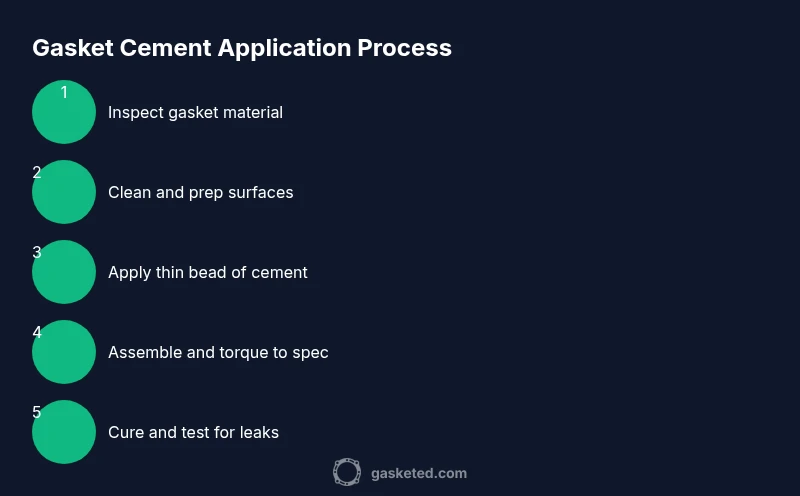 Gasket Cement Application Process

1 Inspect gasket material

2 Clean and prep surfaces

3 Apply thin bead of cement

4 Assemble and torque to spec

5 Cure and test for leaks

gasketed.com